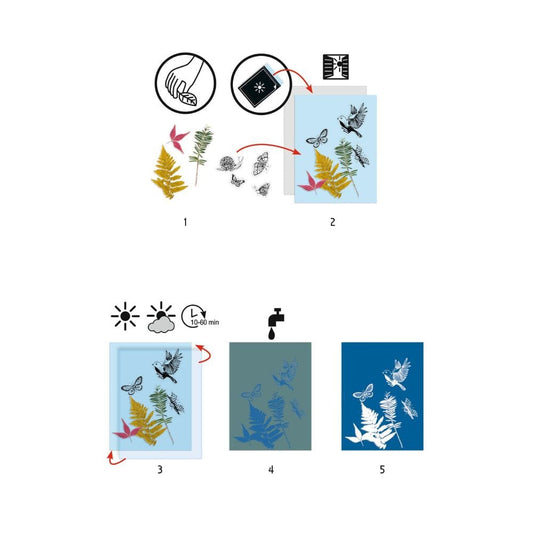 1

2

10-60 min

3

4

5