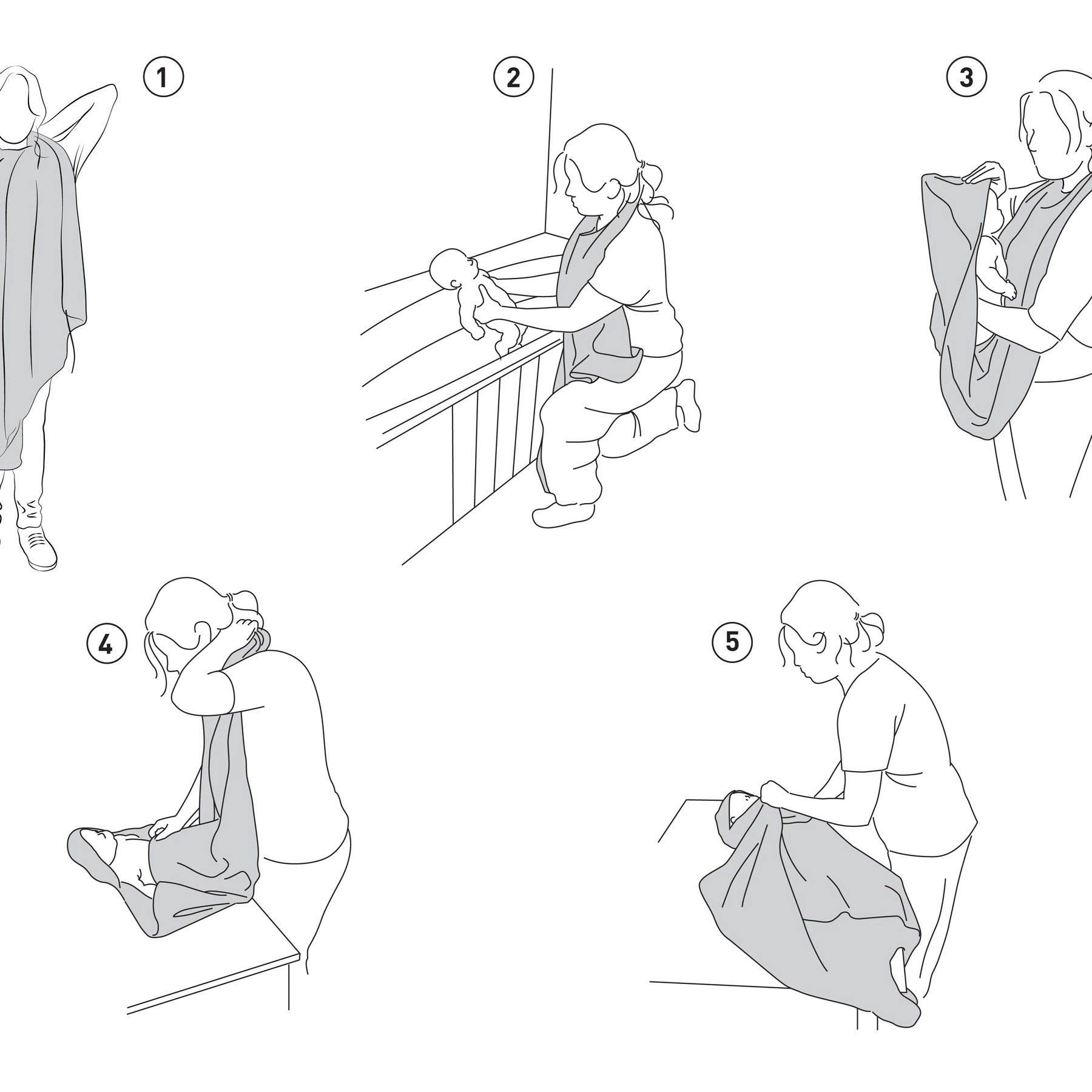 1

2

3

4

5