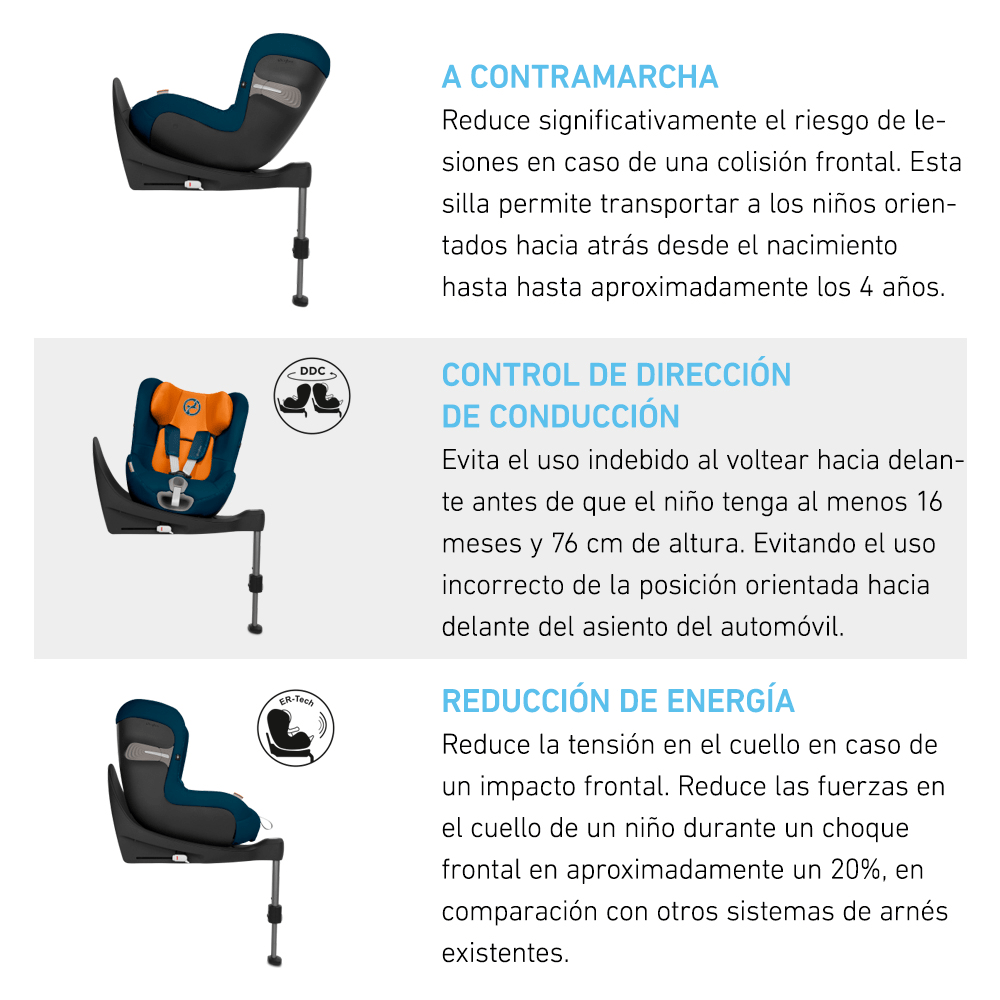 A CONTRAMARCHA
Reduce significativamente el riesgo de lesiones en caso de una colisión frontal. Esta silla permite transportar a los niños orientados hacia atrás desde el nacimiento hasta hasta aproximadamente los 4 años.

DDC

CONTROL DE DIRECCIÓN DE CONDUCCIÓN
Evita el uso indebido al voltear hacia delante antes de que el niño tenga al menos 16 meses y 76 cm de altura. Evitando el uso incorrecto de la posición orientada hacia delante del asiento del automóvil.

ER-Tech

REDUCCIÓN DE ENERGÍA
Reduce la tensión en el cuello en caso de un impacto frontal. Reduce las fuerzas en el cuello de un niño durante un choque frontal en aproximadamente un 20%, en comparación con otros sistemas de arnés existentes.