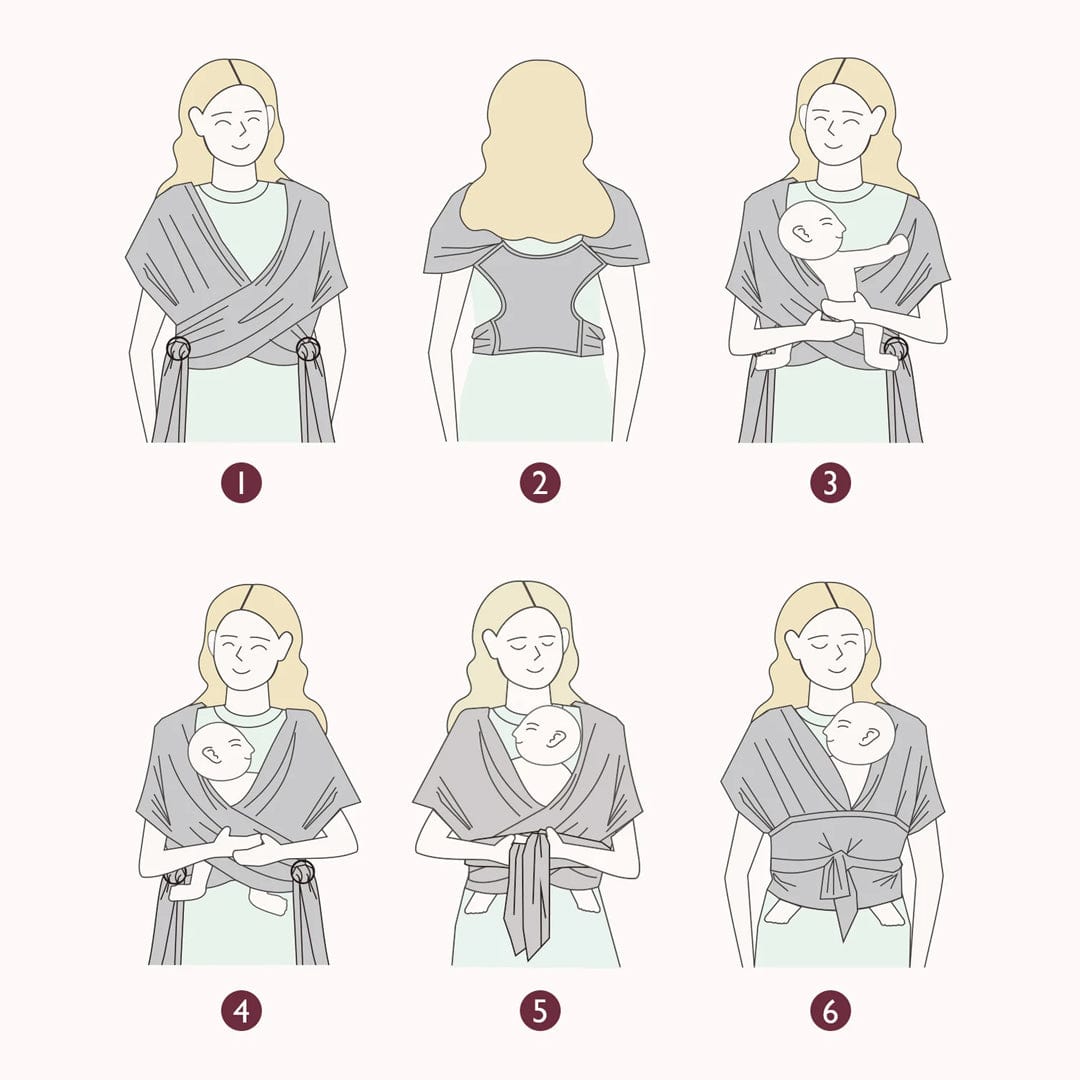 1
2
3
4
5
6