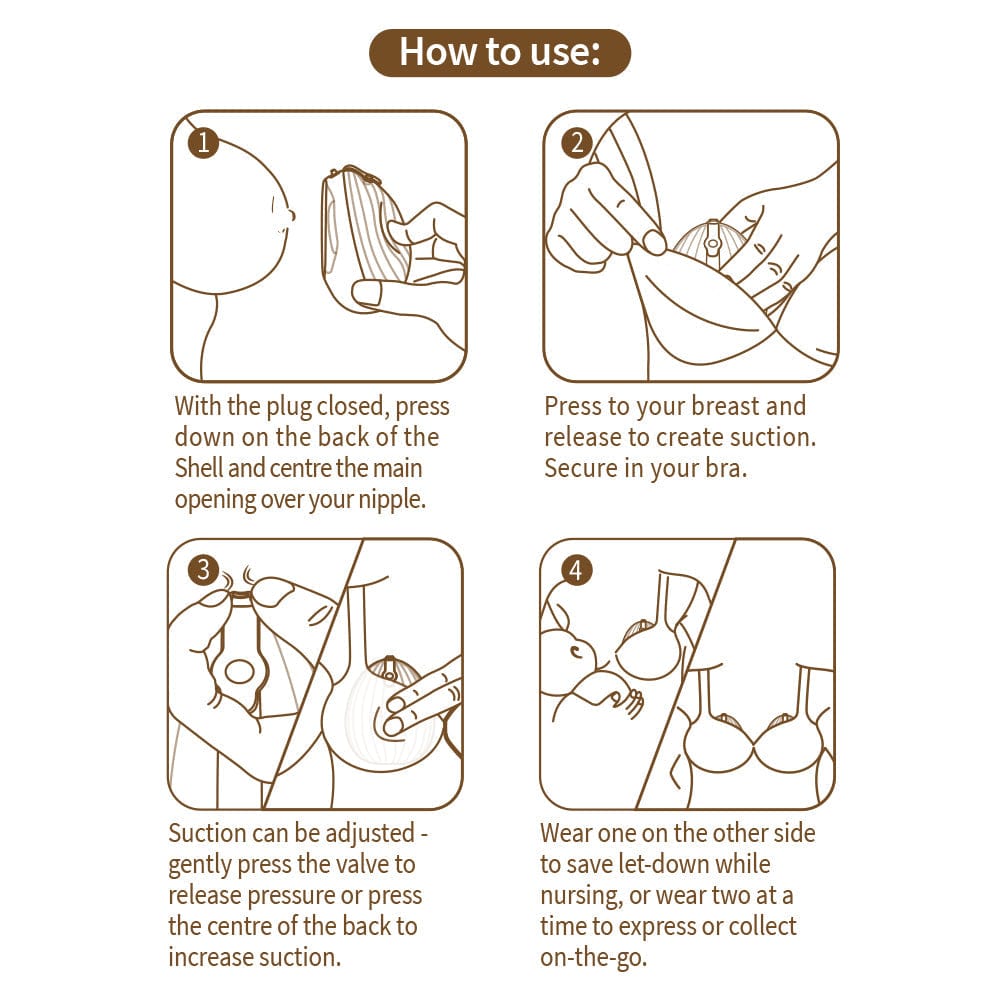 How to use:

1

With the plug closed, press down on the back of the Shell and centre the main opening over your nipple.

2

Press to your breast and release to create suction. Secure in your bra.

3

Suction can be adjusted - gently press the valve to release pressure or press the centre of the back to increase suction.

4

Wear one on the other side to save let-down while nursing, or wear two at a time to express or collect on-the-go.