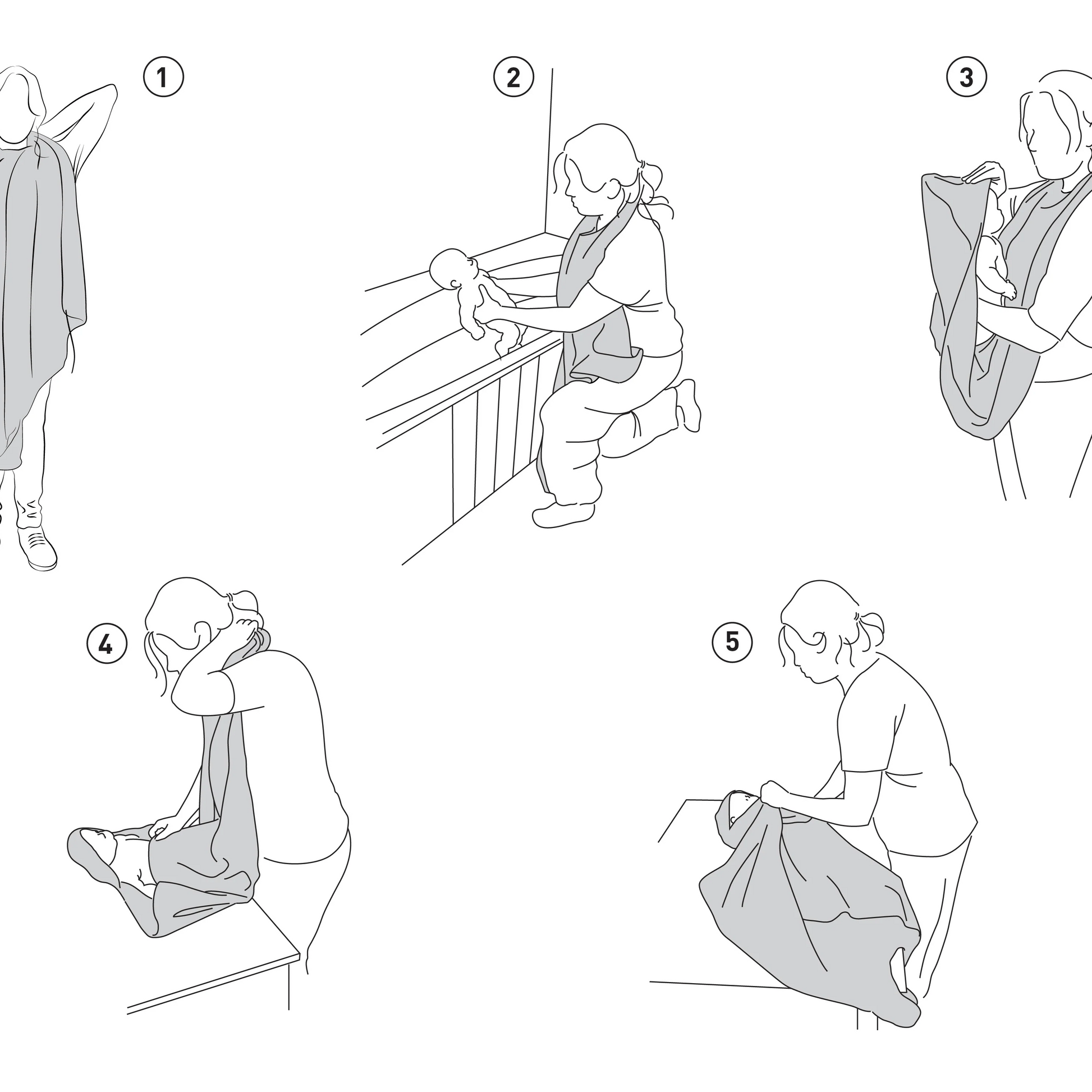 1

2

3

4

5